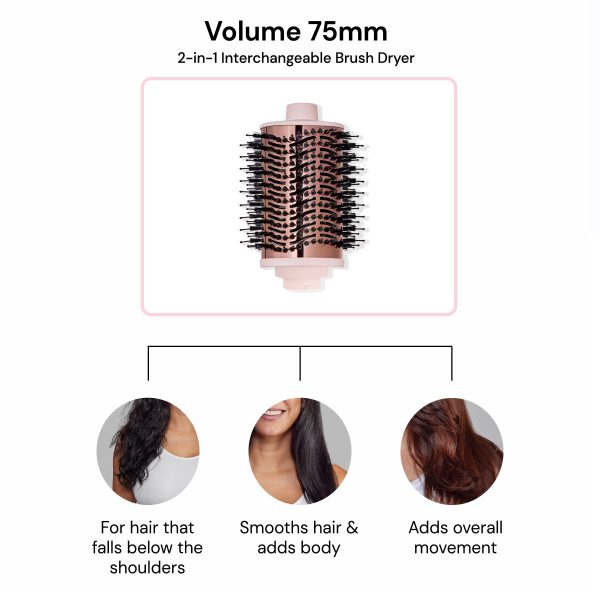 Volume 75mm
2-in-1 Interchangeable Brush Dryer

For hair that falls below the shoulders

Smooths hair & adds body

Adds overall movement